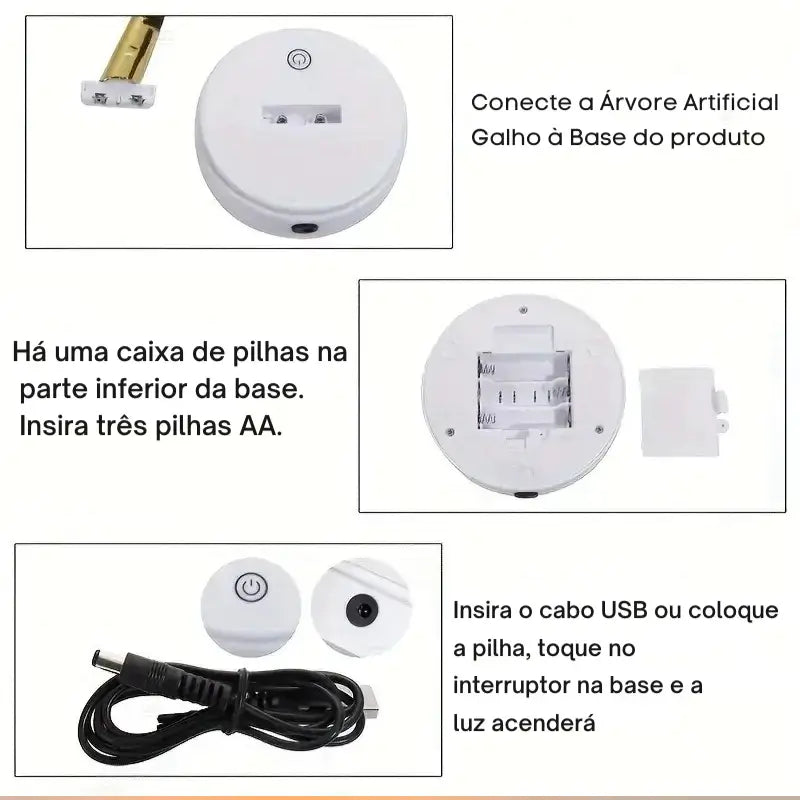 Conecte a Árvore Artificial Galho à Base do produto

Há uma caixa de pilhas na parte inferior da base. Insira três pilhas AA.

Insira o cabo USB ou coloque a pilha, toque no interruptor na base e a luz acenderá